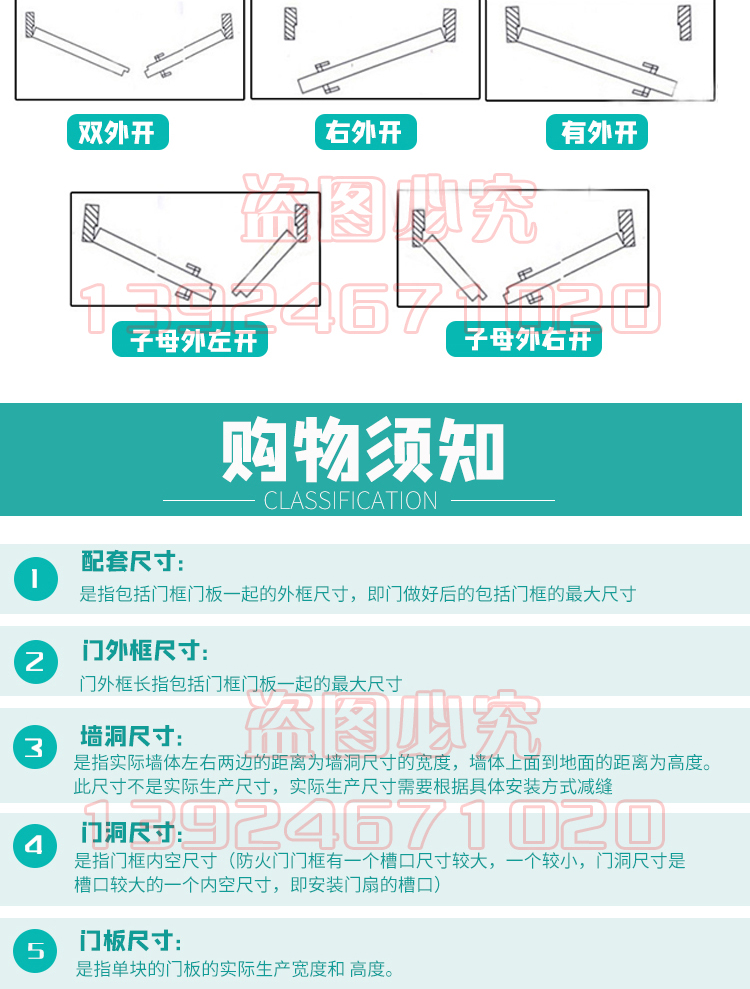 双外开

右外开

有外开

盗图必究

13924671020

子母外左开

子母外右开

购物须知

CLASSIFICATION

1
配套尺寸：
是指包括门框门板一起的外框尺寸，即门做好后的包括门框的最大尺寸

2
门外框尺寸：
门外框长指包括门框门板一起的最大尺寸

盗图必究

3
墙洞尺寸：
是指实际墙体左右两边的距离为墙洞尺寸的宽度，墙体上面到地面的距离为高度。此尺寸不是实际生产尺寸，实际生产尺寸需要根据具体安装方式减缝

13924671020

4
门洞尺寸：
是指门框内空尺寸（防火门门框有一个槽口尺寸较大，一个较小，门洞尺寸是槽口较大的一个内空尺寸，即安装门扇的槽口）

5
门板尺寸：
是指单块的门板的实际生产宽度和 高度。